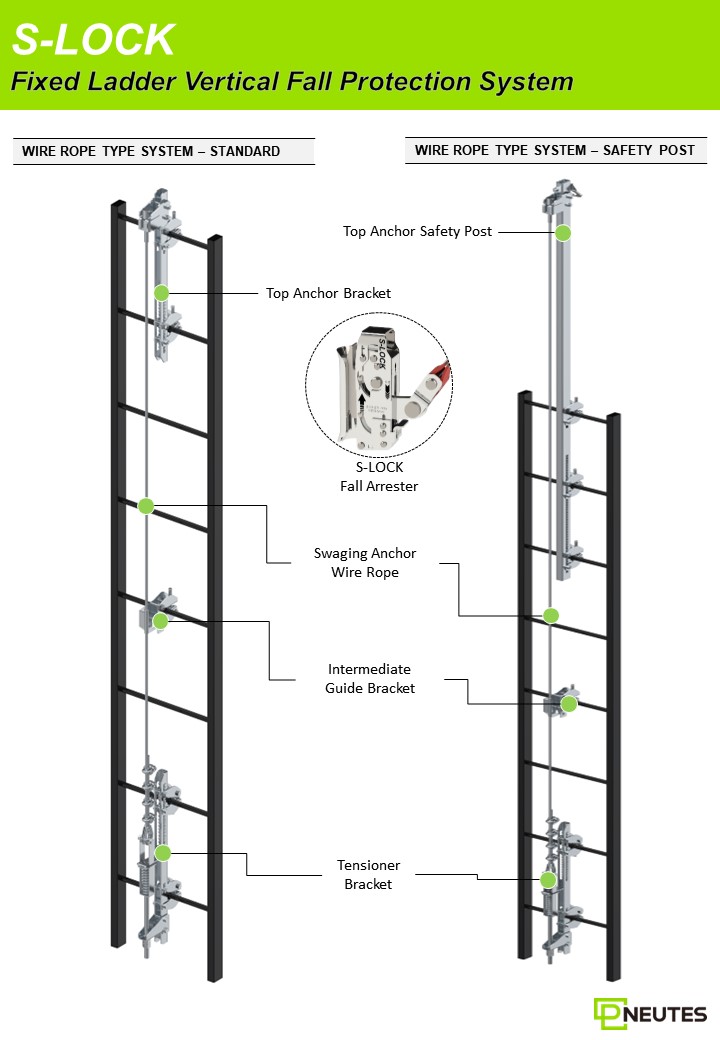 S-LOCK
Fixed Ladder Vertical Fall Protection System

WIRE ROPE TYPE SYSTEM – STANDARD

WIRE ROPE TYPE SYSTEM – SAFETY POST

Top Anchor Safety Post

Top Anchor Bracket

S-LOCK

S-LOCK
Fall Arrester

Swaging Anchor
Wire Rope

Intermediate
Guide Bracket

Tensioner
Bracket

NEUTES