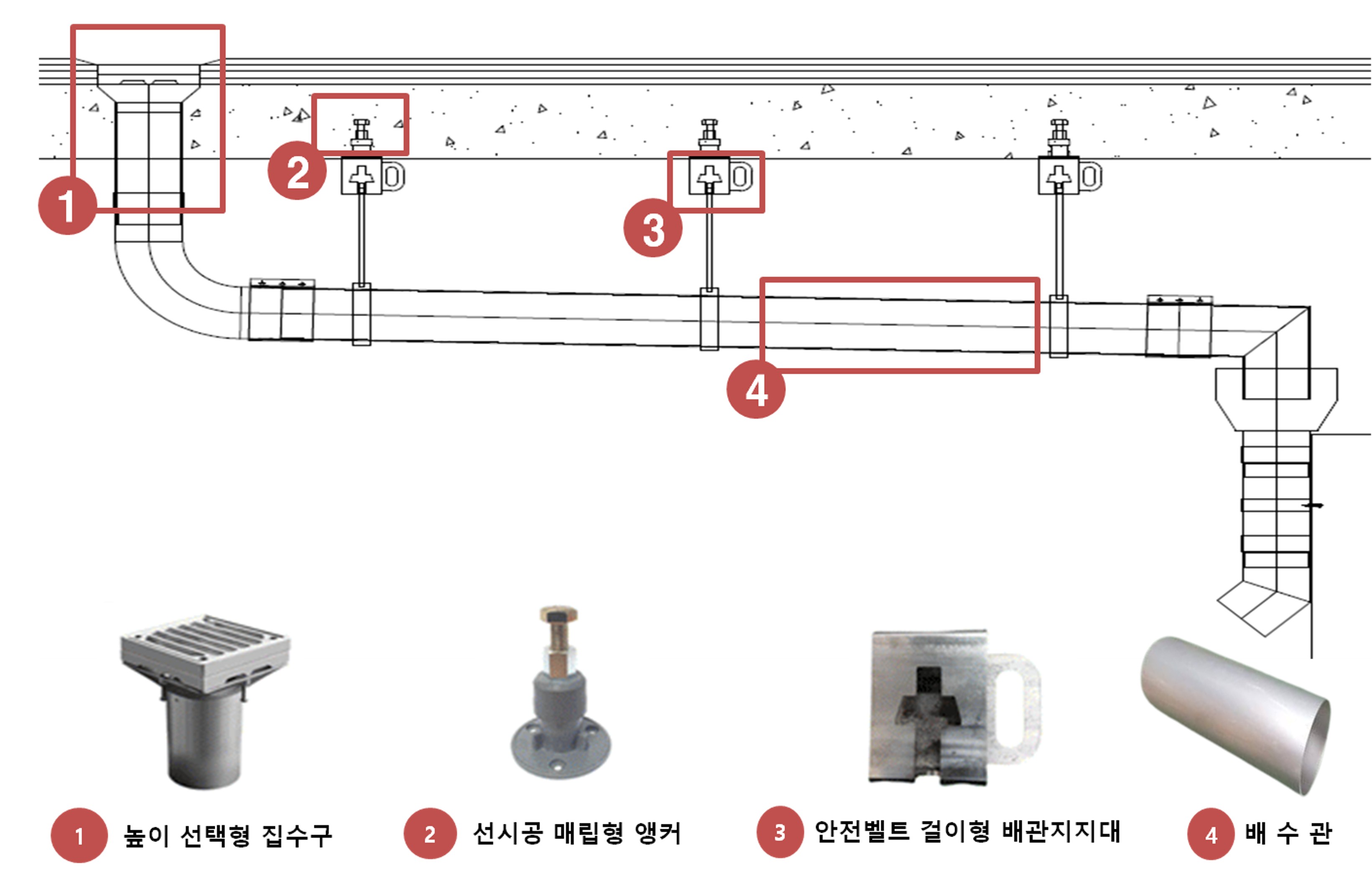 1

2

3

4

1 높이 선택형 집수구

2 선시공 매립형 앵커

3 안전벨트 걸이형 배관지지대

4 배 수 관