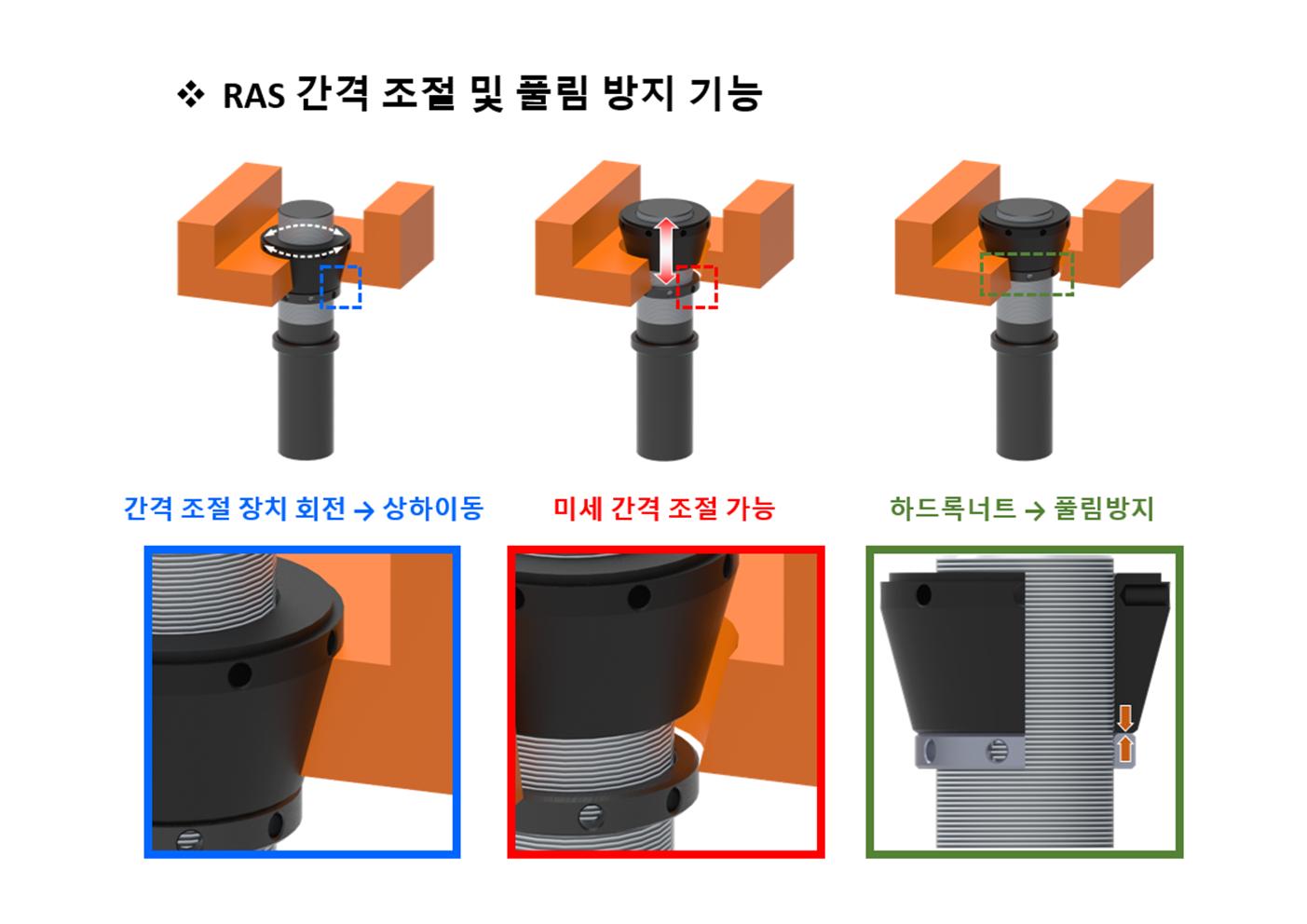 ❖ RAS 간격 조절 및 풀림 방지 기능

간격 조절 장치 회전 → 상하이동

미세 간격 조절 가능

하드록너트 → 풀림방지