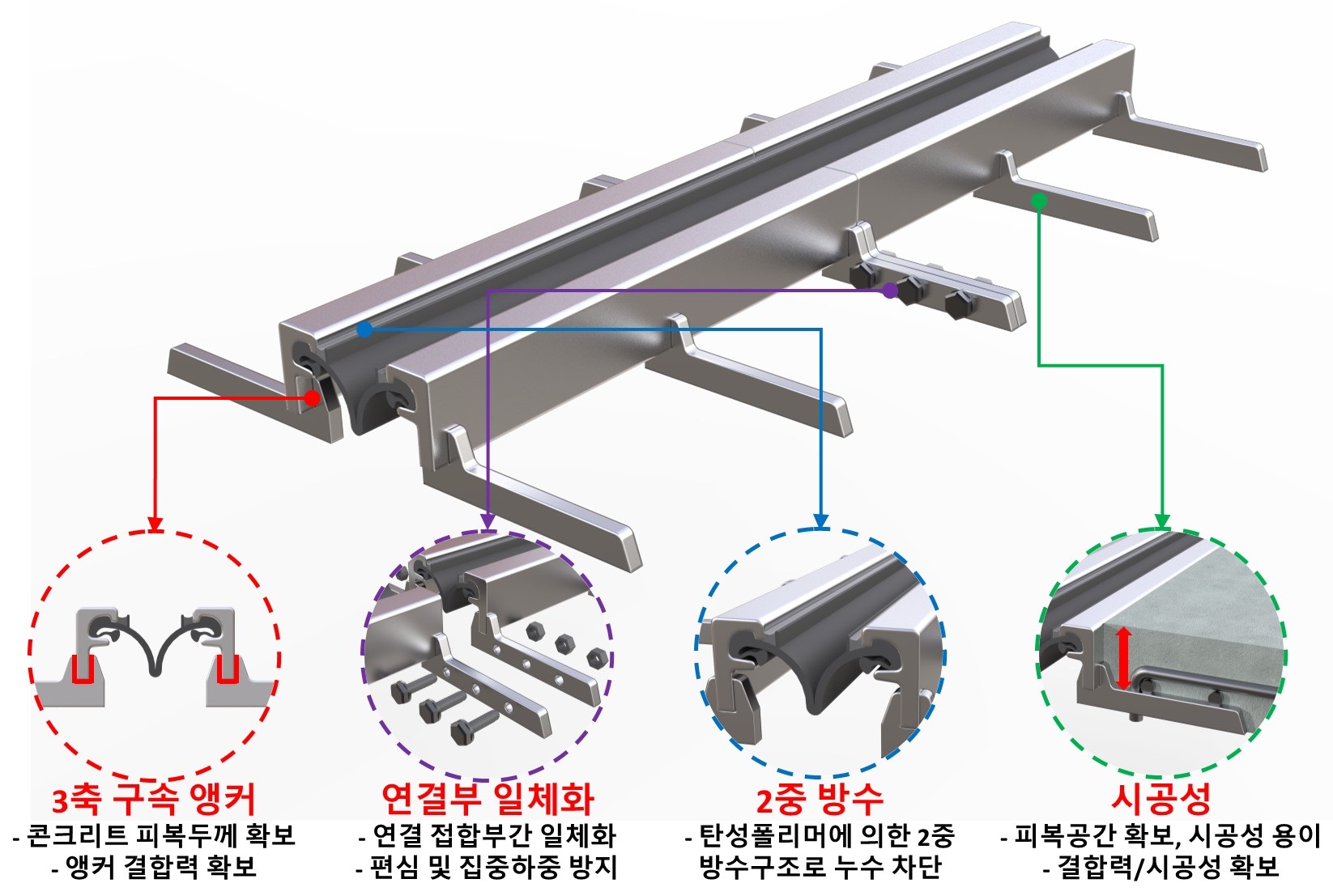 3축 구속 앵커
- 콘크리트 피복두께 확보
- 앵커 결합력 확보

연결부 일체화
- 연결 접합부간 일체화
- 편심 및 집중하중 방지

2중 방수
- 탄성폴리머에 의한 2중 방수구조로 누수 차단

시공성
- 피복공간 확보, 시공성 용이
- 결합력/시공성 확보