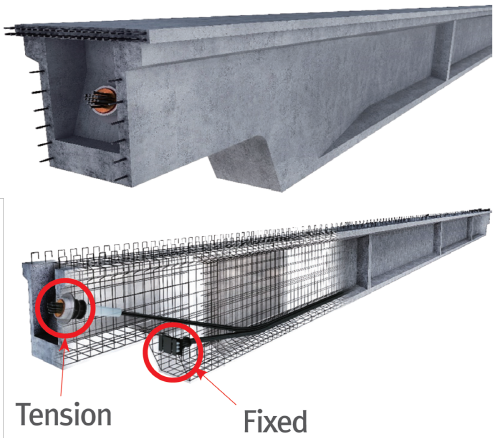 Tension

Fixed